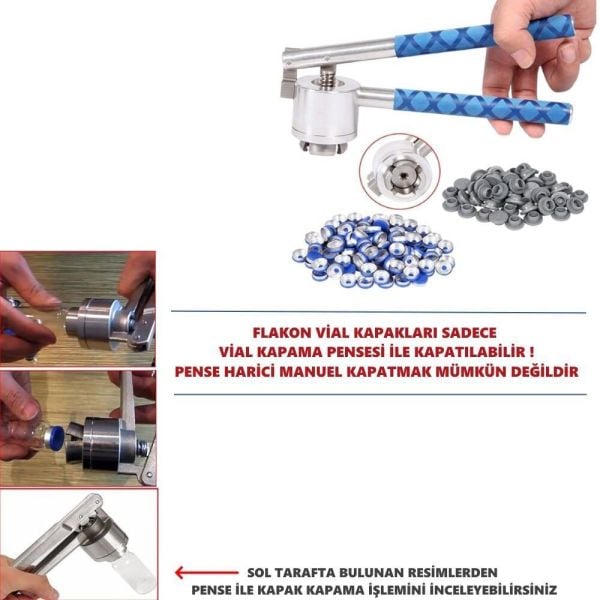 FLAKON VİAL KAPAKLARI SADECE
VİAL KAPAMA PENSESİ İLE KAPATILABİLİR !
PENSE HARİCİ MANUEL KAPATMAK MÜMKÜN DEĞİLDİR

SOL TARAFTA BULUNAN RESİMLERDEN
PENSE İLE KAPAK KAPAMA İŞLEMİNİ İNCELEYEBİLİRSİNİZ