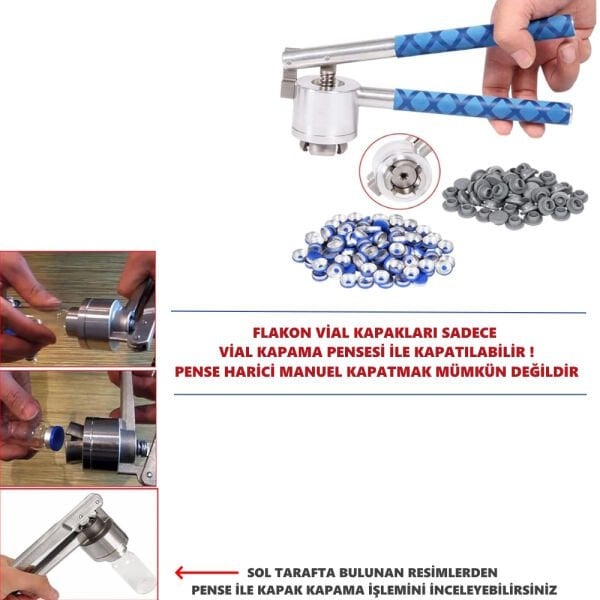 FLAKON VİAL KAPAKLARI SADECE
VİAL KAPAMA PENSESİ İLE KAPATILABİLİR !
PENSE HARİCİ MANUEL KAPATMAK MÜMKÜN DEĞİLDİR

SOL TARAFTA BULUNAN RESİMLERDEN
PENSE İLE KAPAK KAPAMA İŞLEMİNİ İNCELEYEBİLİRSİNİZ