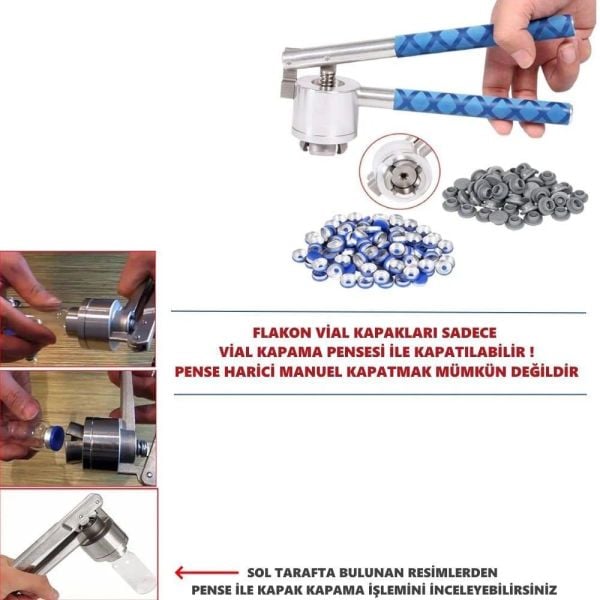 FLAKON VİAL KAPAKLARI SADECE
VİAL KAPAMA PENSESİ İLE KAPATILABİLİR !
PENSE HARİCİ MANUEL KAPATMAK MÜMKÜN DEĞİLDİR

SOL TARAFTA BULUNAN RESİMLERDEN
PENSE İLE KAPAK KAPAMA İŞLEMİNİ İNCELEYEBİLİRSİNİZ