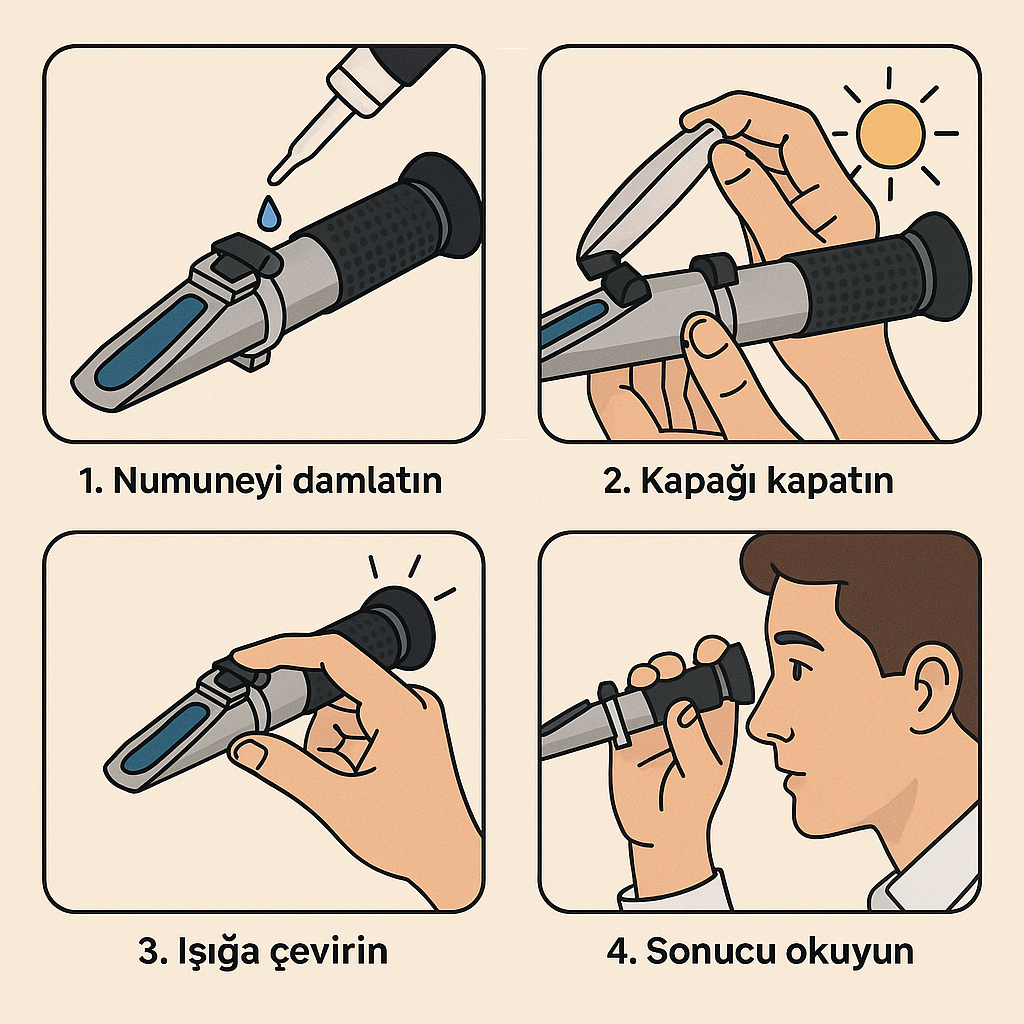 1. Numuneyi damlatın

2. Kapağı kapatın

3. Işığa çevirin

4. Sonucu okuyun