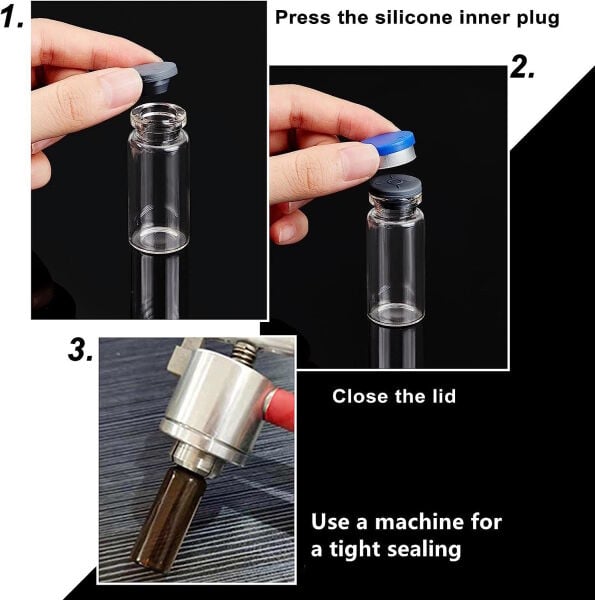 1.

Press the silicone inner plug

2.

3.

Close the lid

Use a machine for a tight sealing