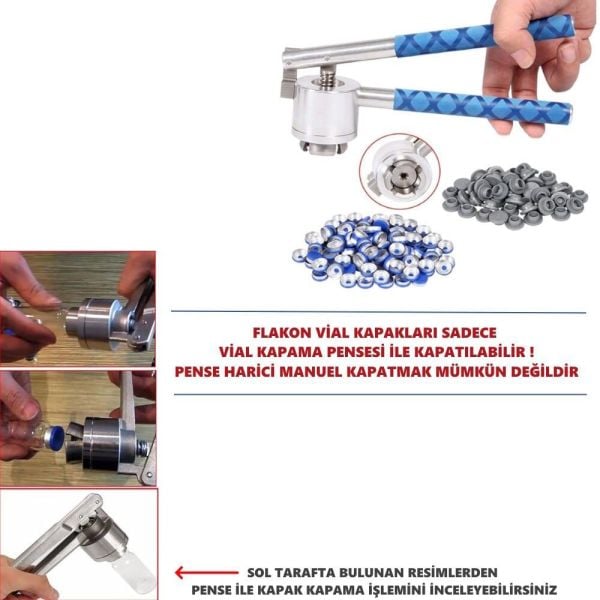 FLAKON VİAL KAPAKLARI SADECE
VİAL KAPAMA PENSESİ İLE KAPATILABİLİR !
PENSE HARİCİ MANUEL KAPATMAK MÜMKÜN DEĞİLDİR

SOL TARAFTA BULUNAN RESİMLERDEN
PENSE İLE KAPAK KAPAMA İŞLEMİNİ İNCELEYEBİLİRSİNİZ