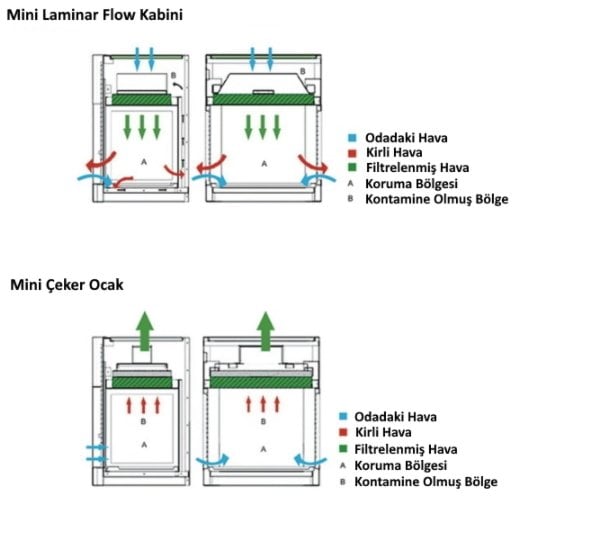 Mini Laminar Flow Kabini

B

A

B

A

Odadaki Hava
Kirli Hava
Filtrelenmiş Hava
A Koruma Bölgesi
B Kontamine Olmuş Bölge

Mini Çeker Ocak

B

A

B

A

Odadaki Hava
Kirli Hava
Filtrelenmiş Hava
A Koruma Bölgesi
B Kontamine Olmuş Bölge