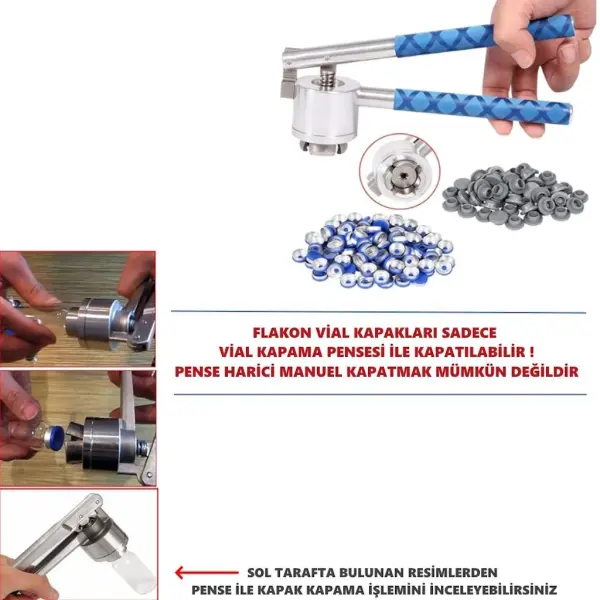 FLAKON VİAL KAPAKLARI SADECE
VİAL KAPAMA PENSESİ İLE KAPATILABİLİR !
PENSE HARİCİ MANUEL KAPATMAK MÜMKÜN DEĞİLDİR

SOL TARAFTA BULUNAN RESİMLERDEN
PENSE İLE KAPAK KAPAMA İŞLEMİNİ İNCELEYEBİLİRSİNİZ