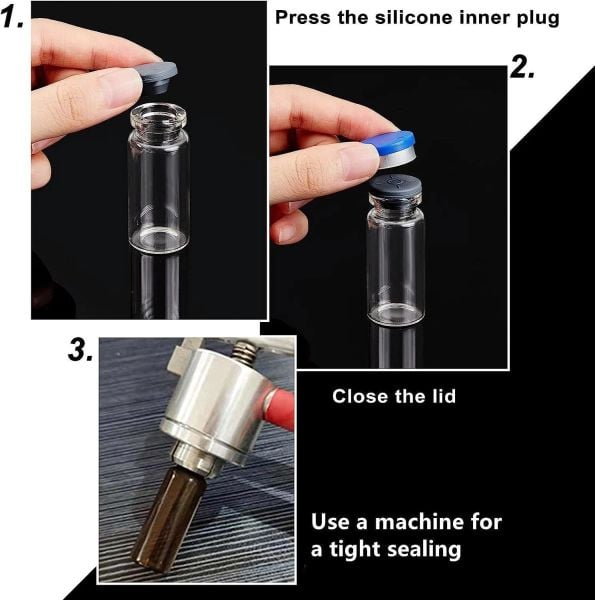 1.

Press the silicone inner plug

2.

Close the lid

3.

Use a machine for a tight sealing